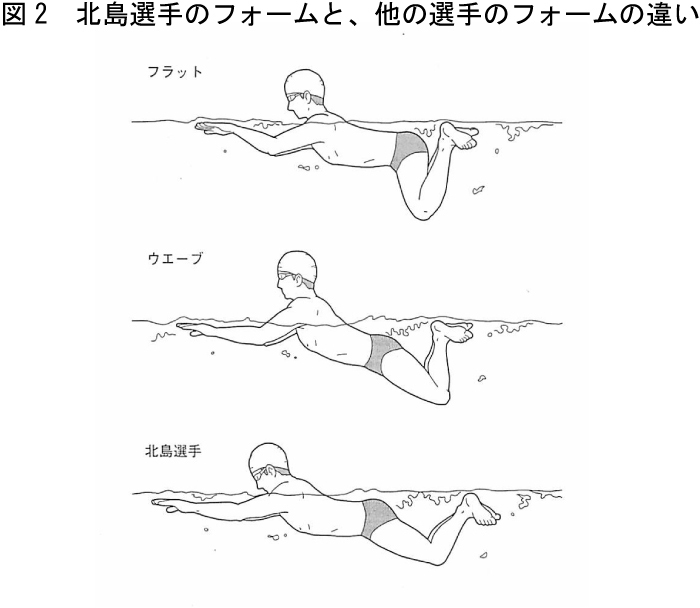 図２　北島選手のフォームと、他の選手のフォームの違い

フラット

ウエーブ

北島選手